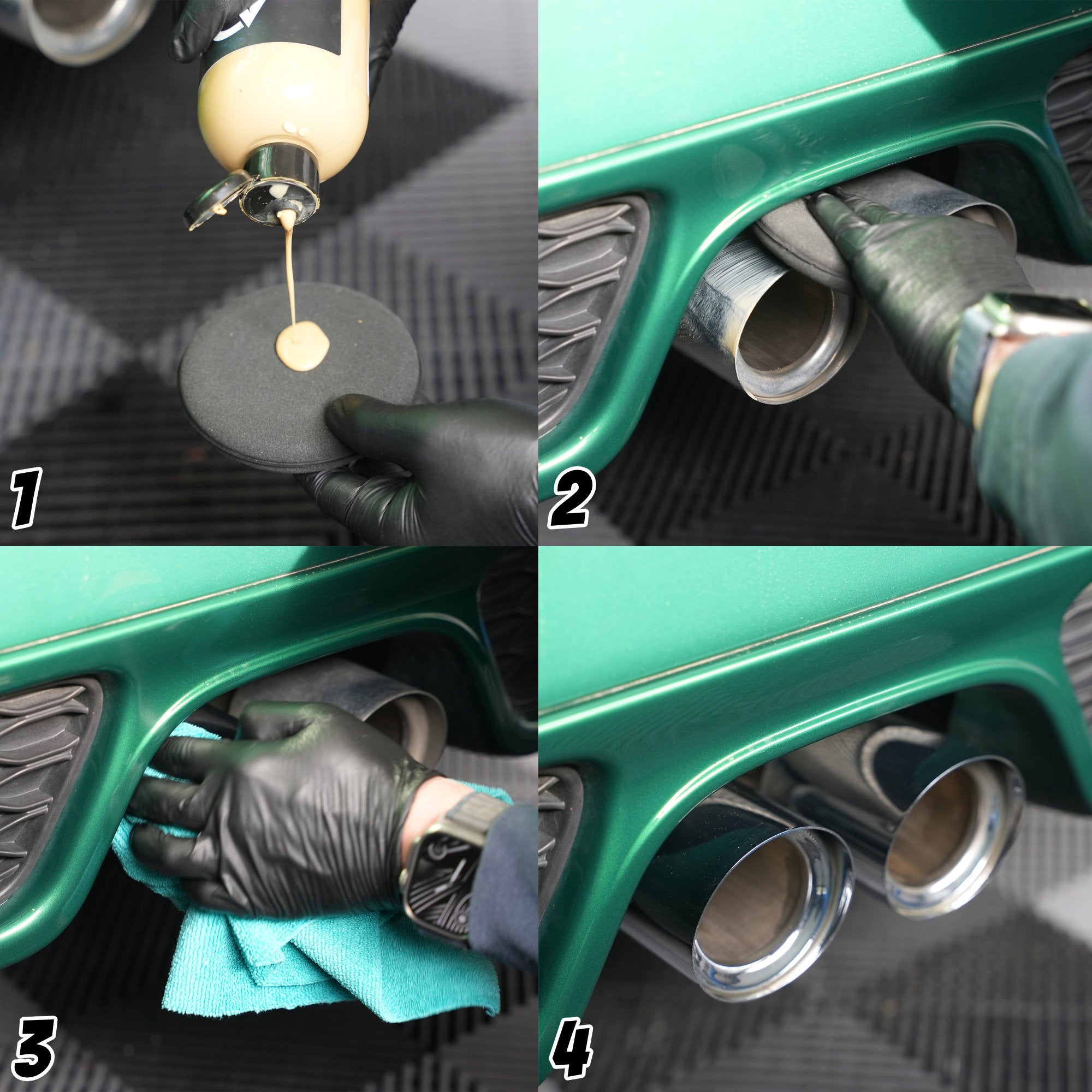 1

2

3

4