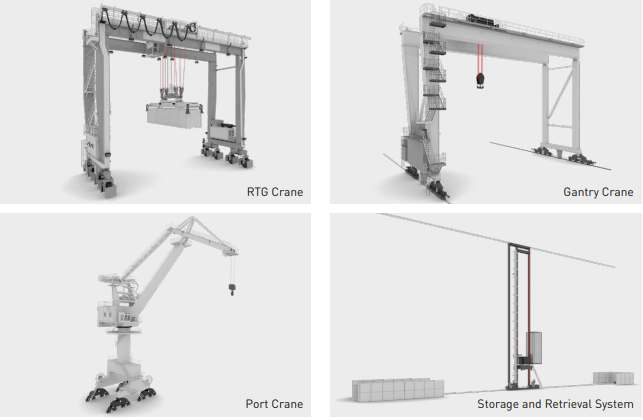 RTG Crane

Gantry Crane

Port Crane

Storage and Retrieval System