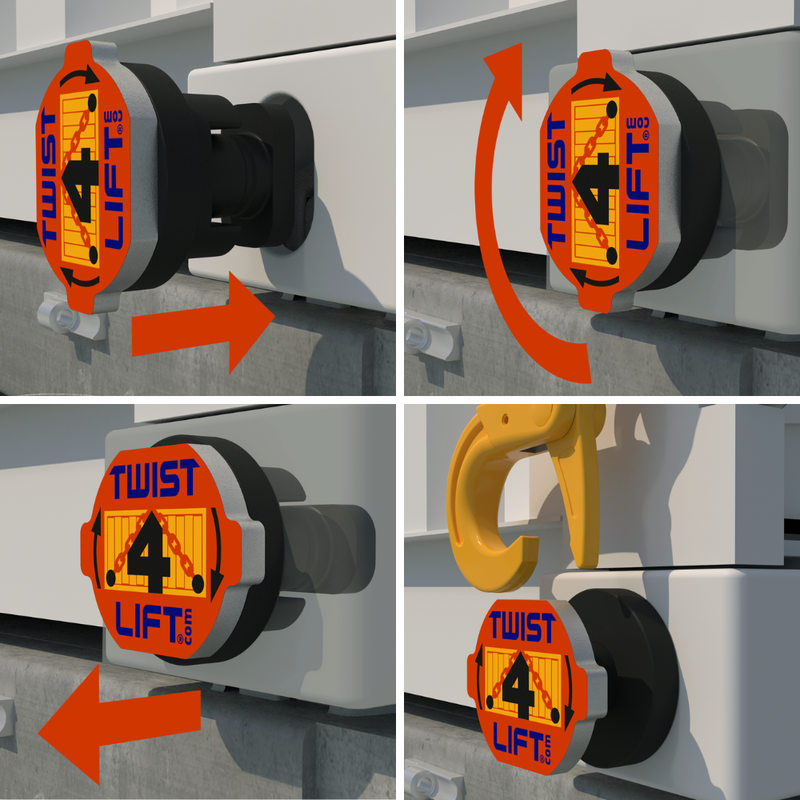 TWIST 4 LIFT®.com

TWIST 4 LIFT®.com

TWIST 4 LIFT®.com

TWIST 4 LIFT®.com